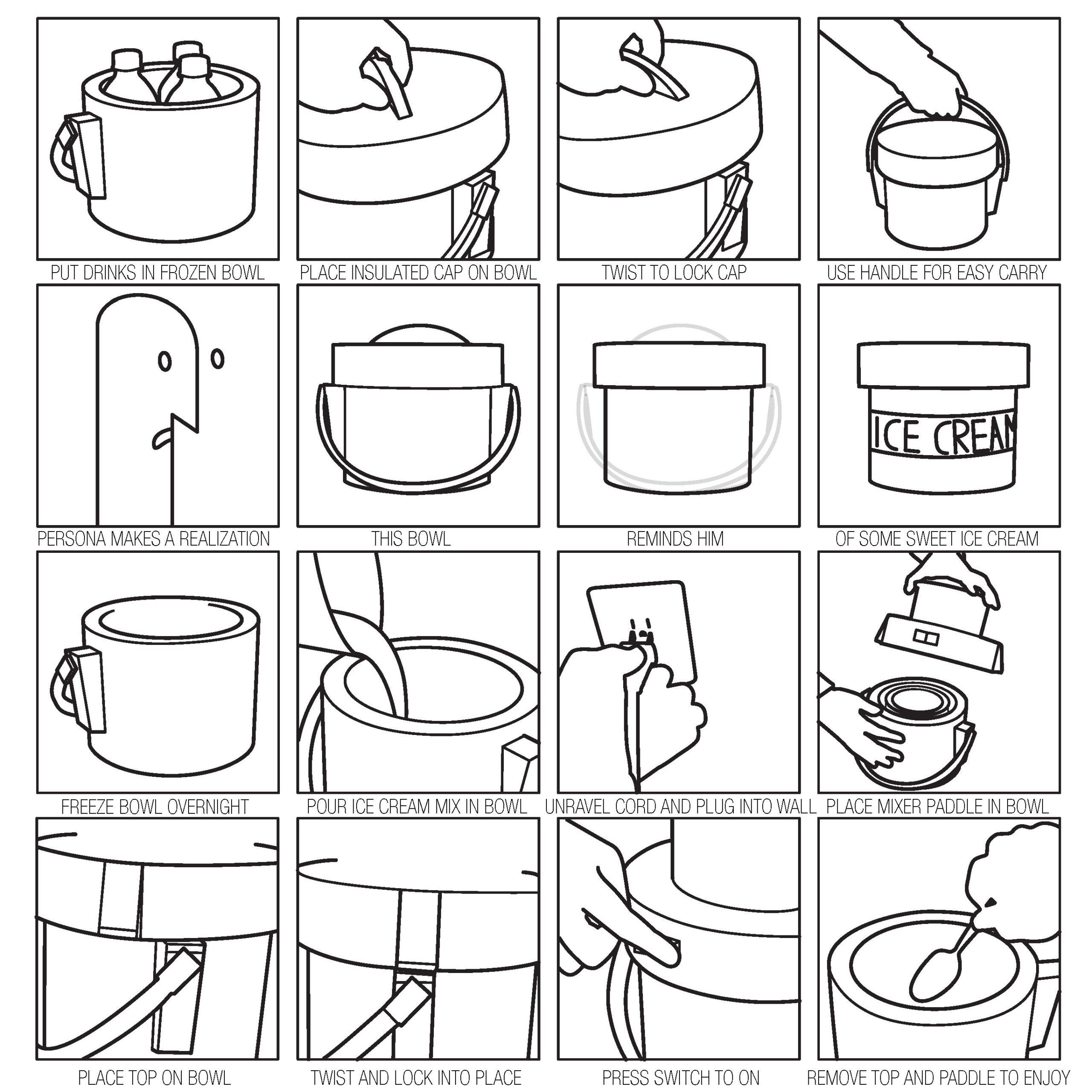 PUT DRINKS IN FROZEN BOWL

PLACE INSULATED CAP ON BOWL

TWIST TO LOCK CAP

USE HANDLE FOR EASY CARRY

PERSONA MAKES A REALIZATION

THIS BOWL

REMINDS HIM

ICE CREAM

OF SOME SWEET ICE CREAM

FREEZE BOWL OVERNIGHT

POUR ICE CREAM MIX IN BOWL

UNRAVEL CORD AND PLUG INTO WALL

PLACE MIXER PADDLE IN BOWL

PLACE TOP ON BOWL

TWIST AND LOCK INTO PLACE

PRESS SWITCH TO ON

REMOVE TOP AND PADDLE TO ENJOY